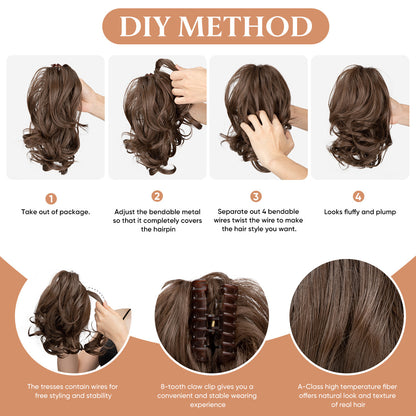 DIY METHOD

1
Take out of package.

2
Adjust the bendable metal so that it completely covers the hairpin

3
Separate out 4 bendable wires twist the wire to make the hair style you want.

4
Looks fluffy and plump

The tresses contain wires for free styling and stability

8-tooth claw clip gives you a convenient and stable wearing experience

A-Class high temperature fiber offers natural look and texture of real hair