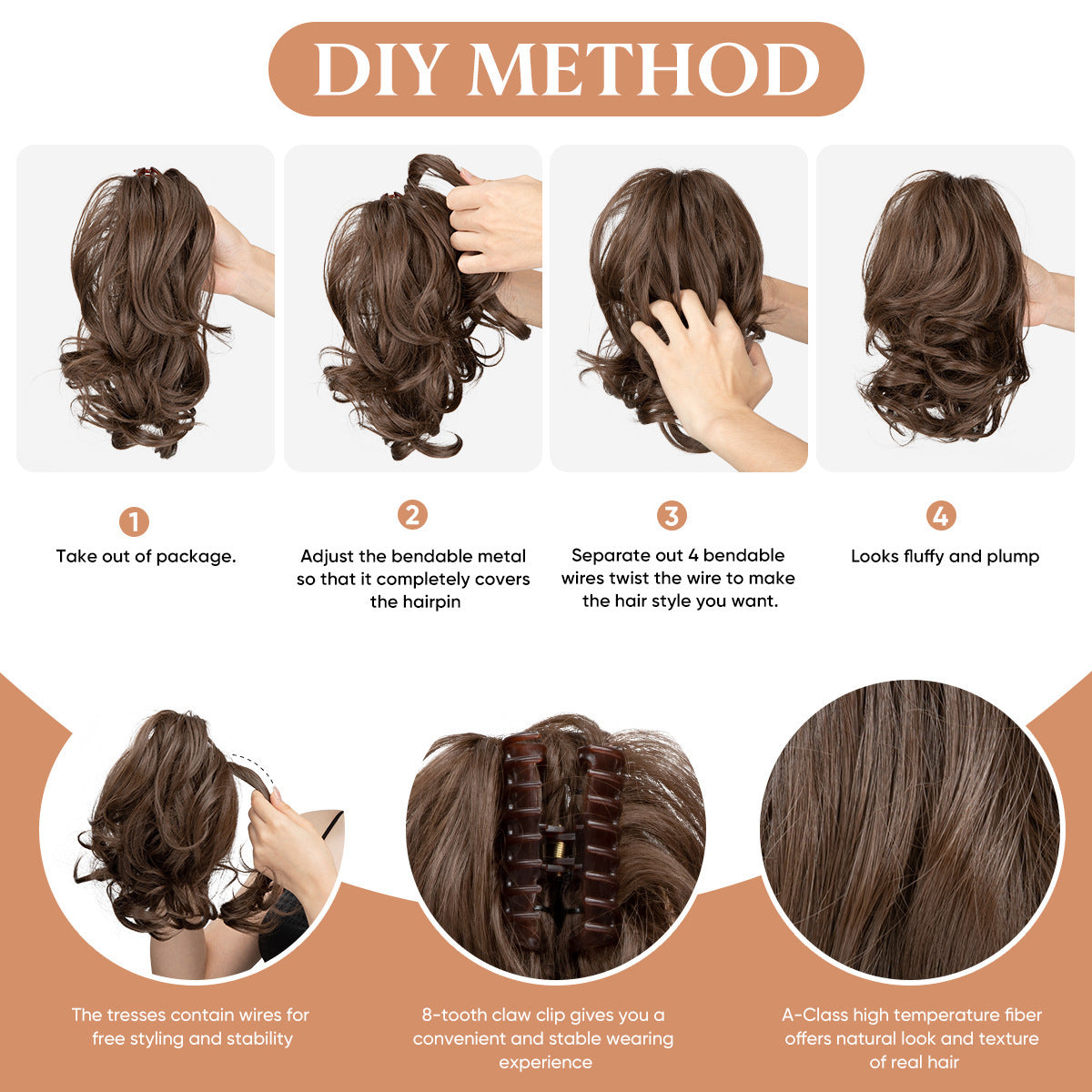 DIY METHOD

1
Take out of package.

2
Adjust the bendable metal so that it completely covers the hairpin

3
Separate out 4 bendable wires twist the wire to make the hair style you want.

4
Looks fluffy and plump

The tresses contain wires for free styling and stability

8-tooth claw clip gives you a convenient and stable wearing experience

A-Class high temperature fiber offers natural look and texture of real hair